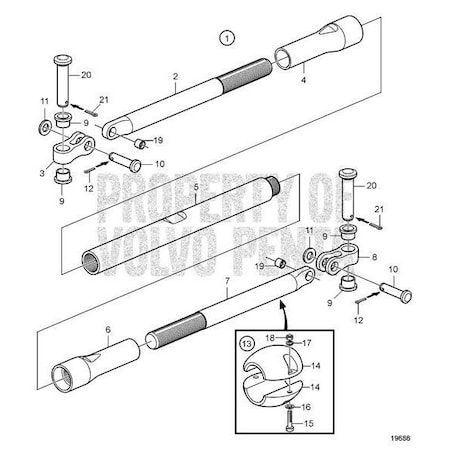 1
20
2
4
11
21
9
19
3
10
12
9
PROPERTY OF VOLVO PENTA
5
20
21
11
9
8
19
10
7
9
12
6
13
18
17
14
14
16
15
19686